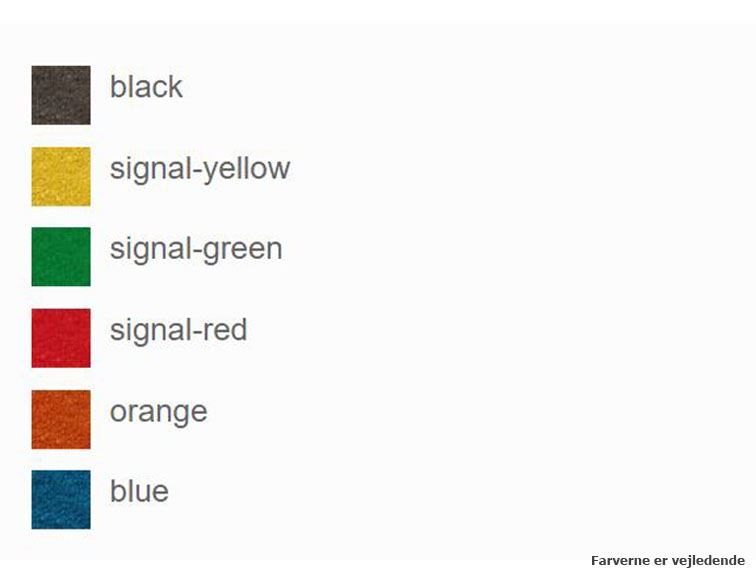 black

signal-yellow

signal-green

signal-red

orange

blue

Farverne er vejledende