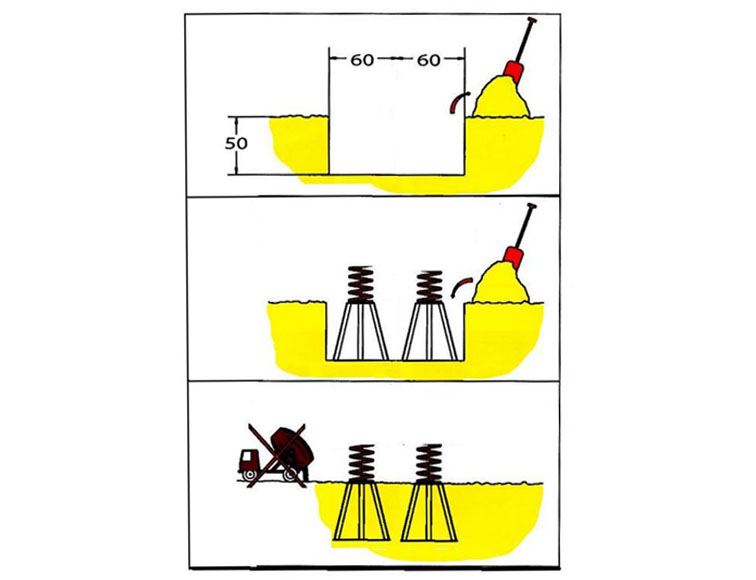 60 60
50