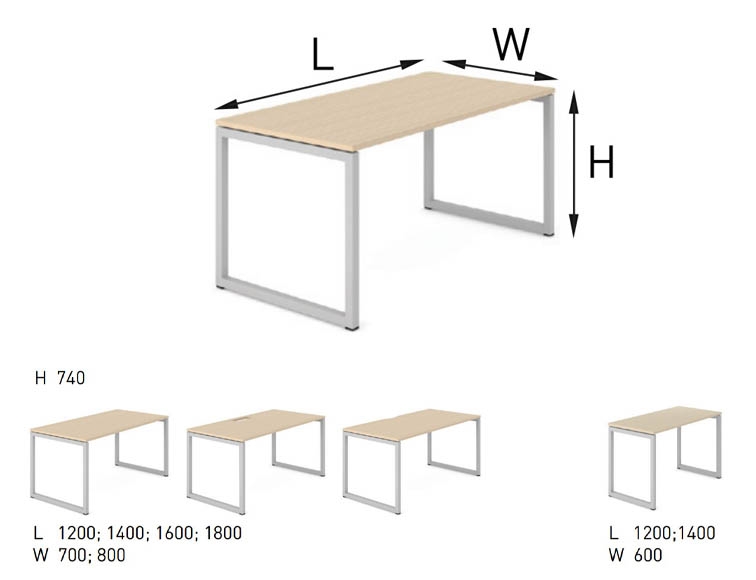 L

W

H

H 740

L 1200; 1400; 1600; 1800
W 700; 800

L 1200;1400
W 600